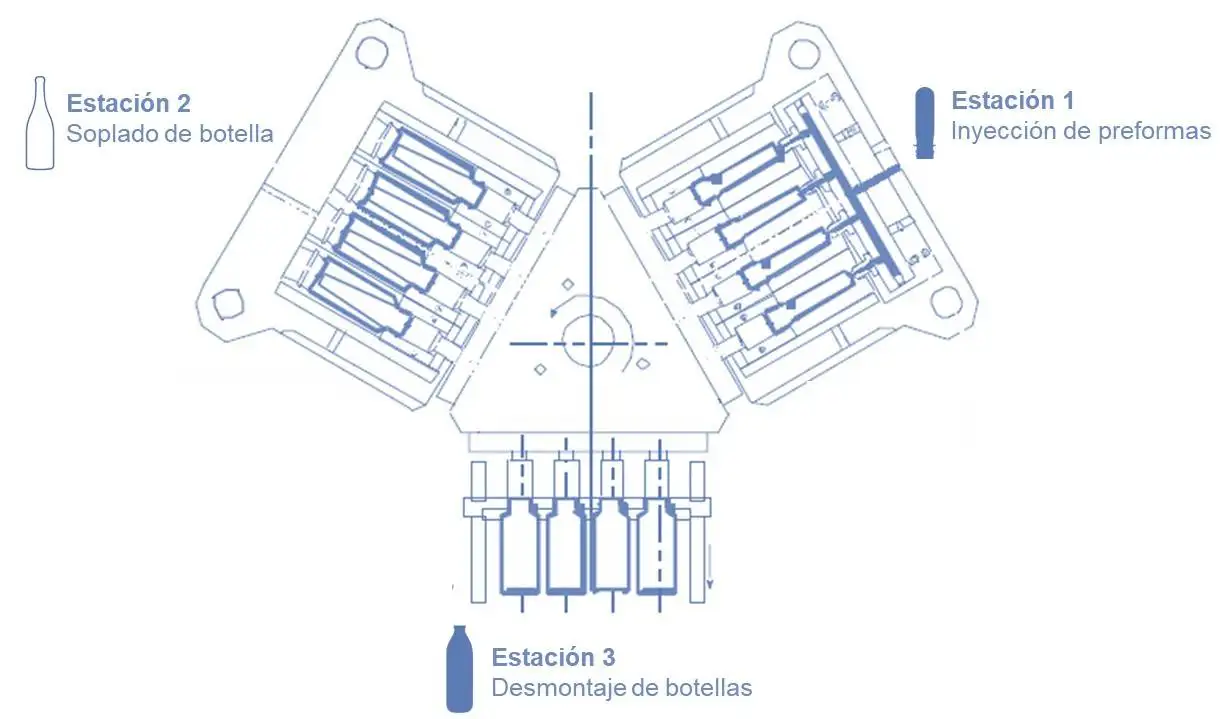 Estación 2
Soplado de botella

Estación 1
Inyección de preformas

Estación 3
Desmontaje de botellas