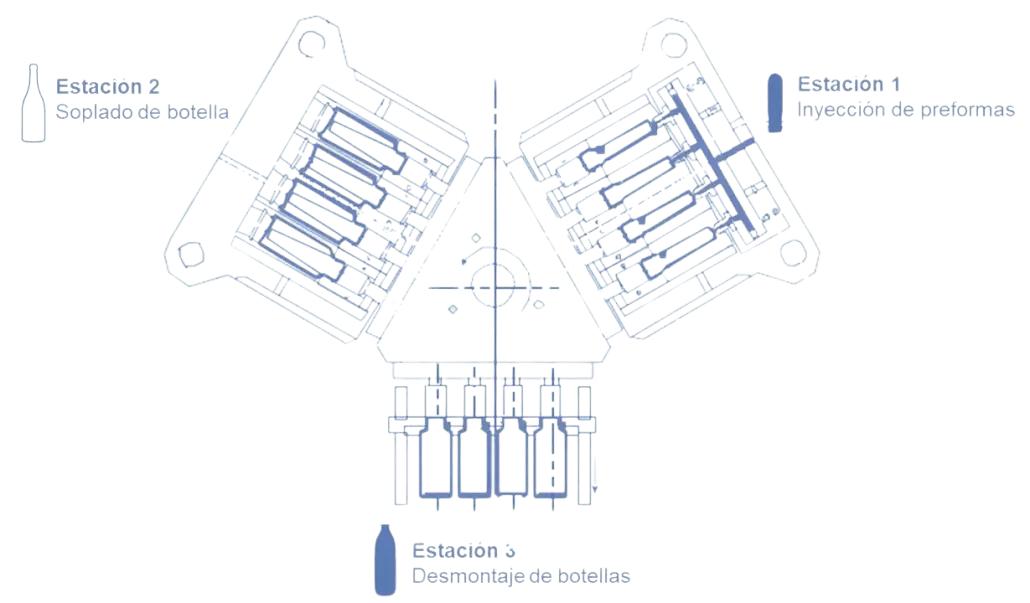 Estación 2
Soplado de botella

Estación 1
Inyección de preformas

Estación 3
Desmontaje de botellas