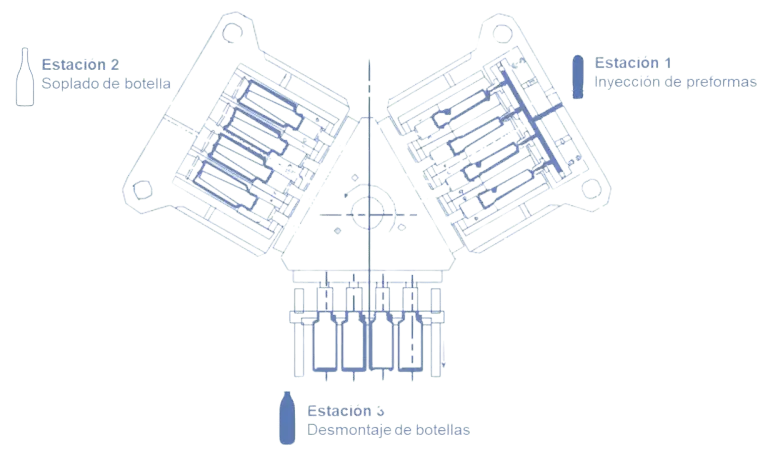 Estación 2
Soplado de botella

Estación 1
Inyección de preformas

Estación 3
Desmontaje de botellas