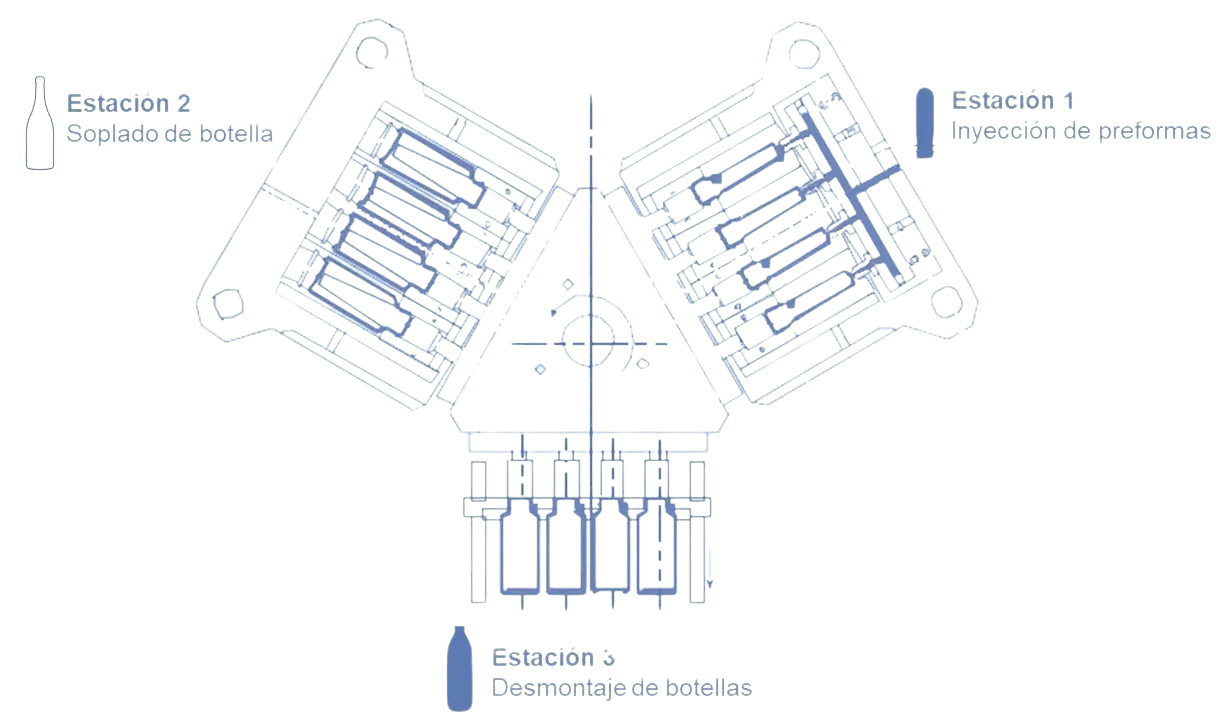 Estación 2
Soplado de botella

Estación 1
Inyección de preformas

Estación 3
Desmontaje de botellas